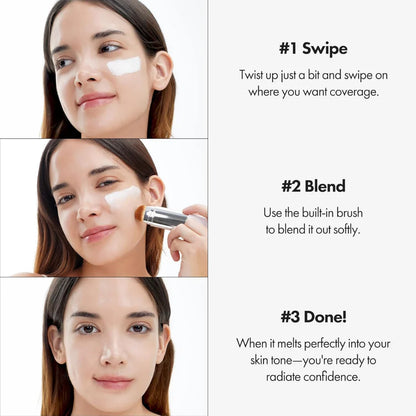 #1 Swipe

Twist up just a bit and swipe on where you want coverage.

#2 Blend

Use the built-in brush to blend it out softly.

#3 Done!

When it melts perfectly into your skin tone—you're ready to radiate confidence.