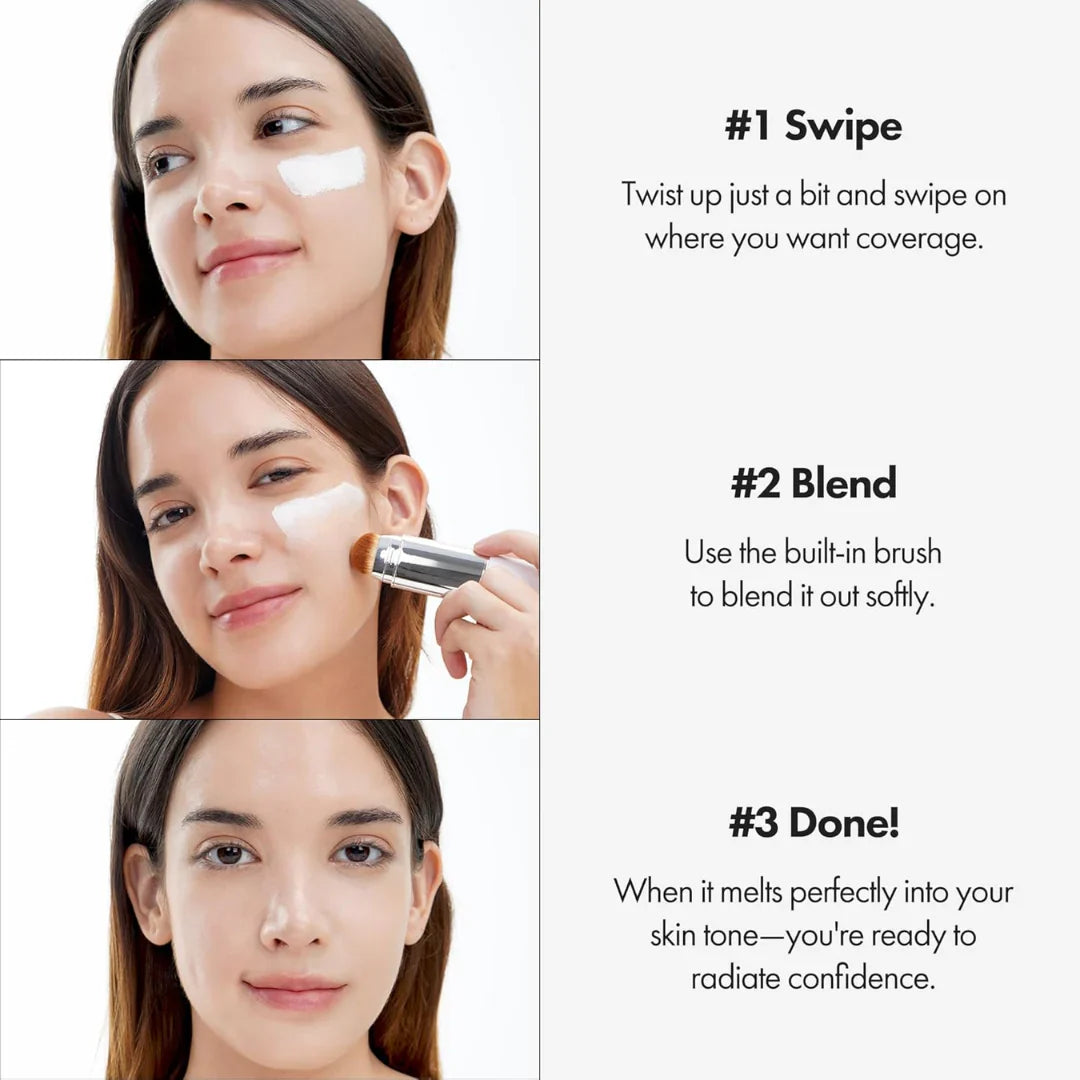 #1 Swipe

Twist up just a bit and swipe on where you want coverage.

#2 Blend

Use the built-in brush to blend it out softly.

#3 Done!

When it melts perfectly into your skin tone—you're ready to radiate confidence.